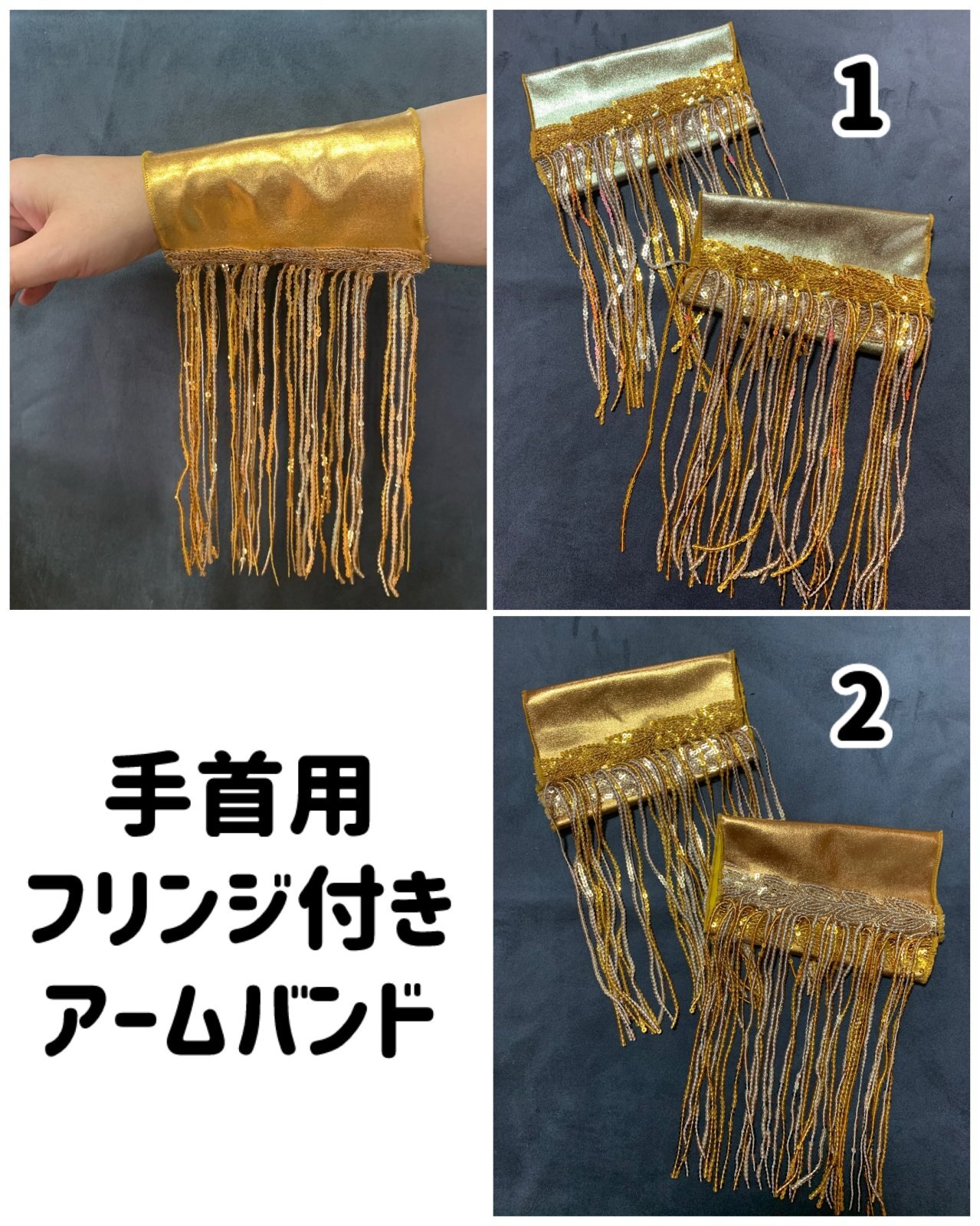 1

手首用
フリンジ付き
アームバンド

2